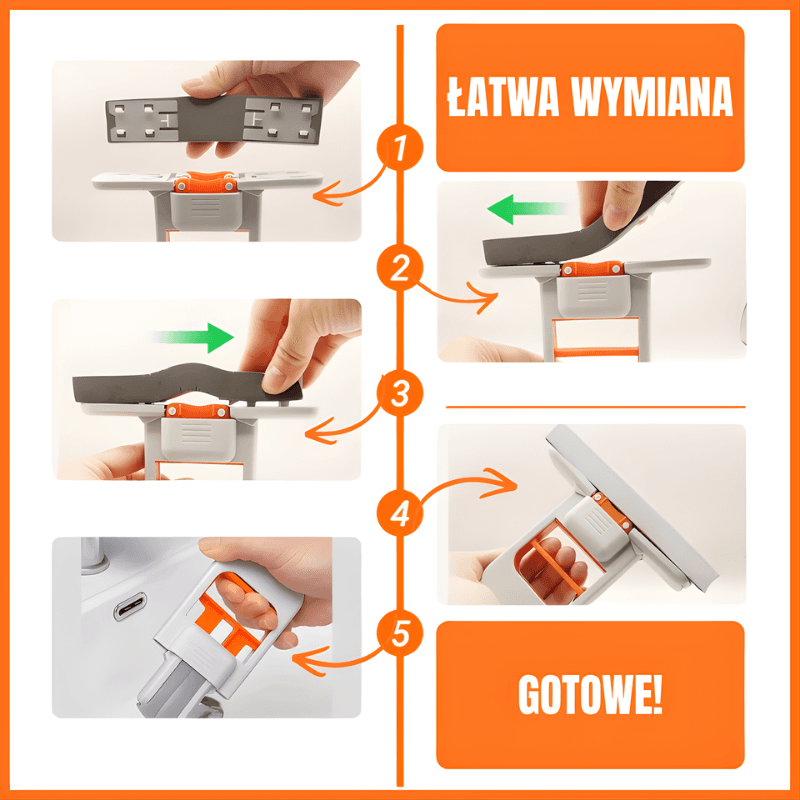 ŁATWA WYMIANA

1

2

3

4

5

GOTOWE!